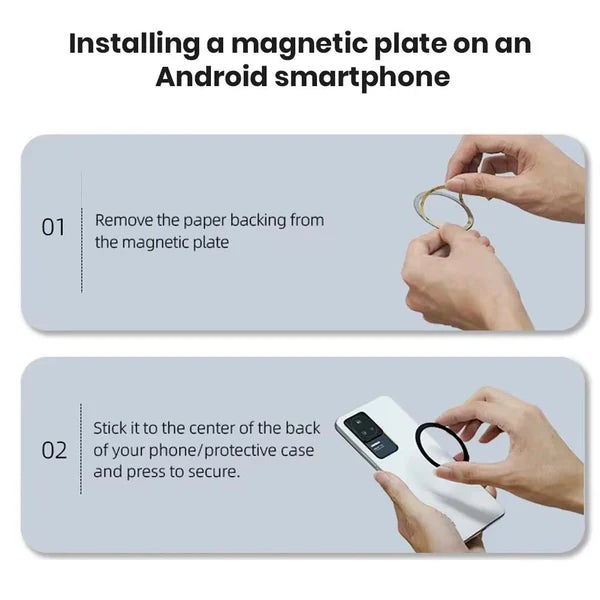 Installing a magnetic plate on an Android smartphone

01 Remove the paper backing from the magnetic plate

02 Stick it to the center of the back of your phone/protective case and press to secure.