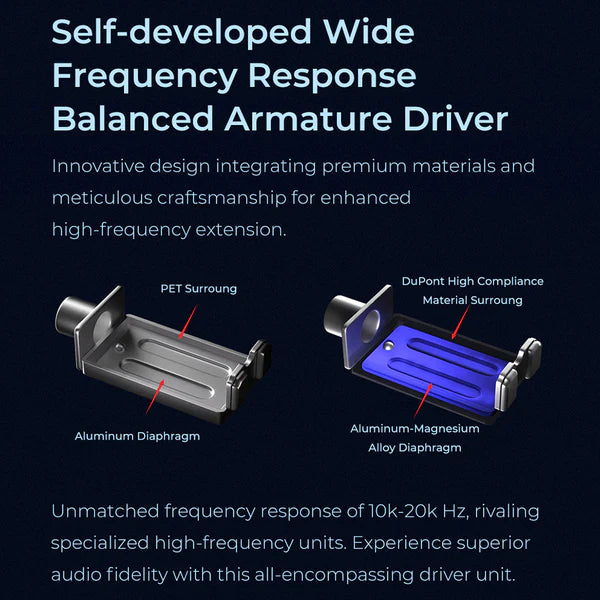 Self-developed Wide Frequency Response Balanced Armature Driver

Innovative design integrating premium materials and meticulous craftsmanship for enhanced high-frequency extension.

PET Surroung

Aluminum Diaphragm

DuPont High Compliance Material Surroung

Aluminum-Magnesium Alloy Diaphragm

Unmatched frequency response of 10k-20k Hz, rivaling specialized high-frequency units. Experience superior audio fidelity with this all-encompassing driver unit.