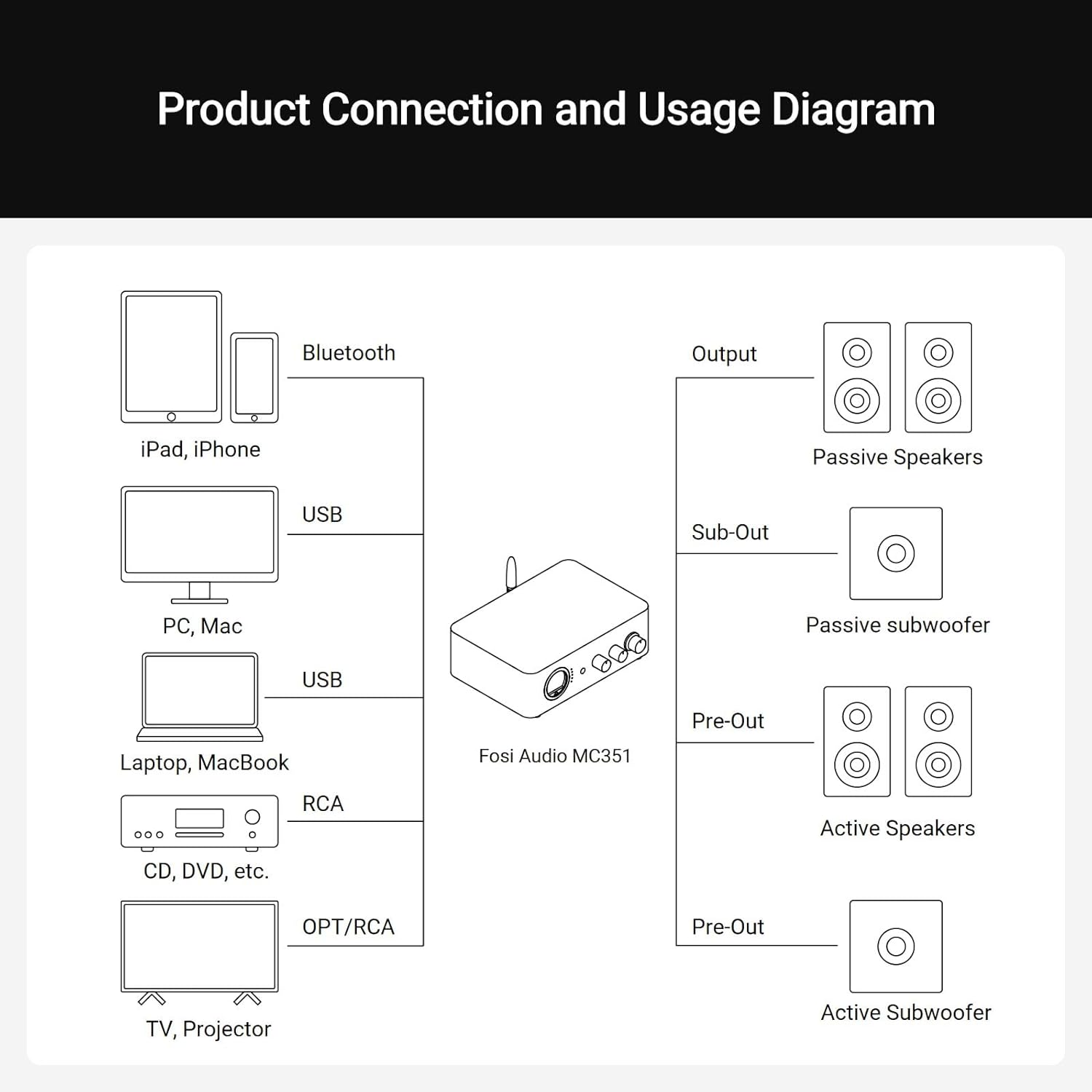 Product Connection and Usage Diagram

Bluetooth

iPad, iPhone

USB

PC, Mac

USB

Laptop, MacBook

RCA

CD, DVD, etc.

OPT/RCA

TV, Projector

Fosi Audio MC351

Output

Passive Speakers

Sub-Out

Passive subwoofer

Pre-Out

Active Speakers

Pre-Out

Active Subwoofer