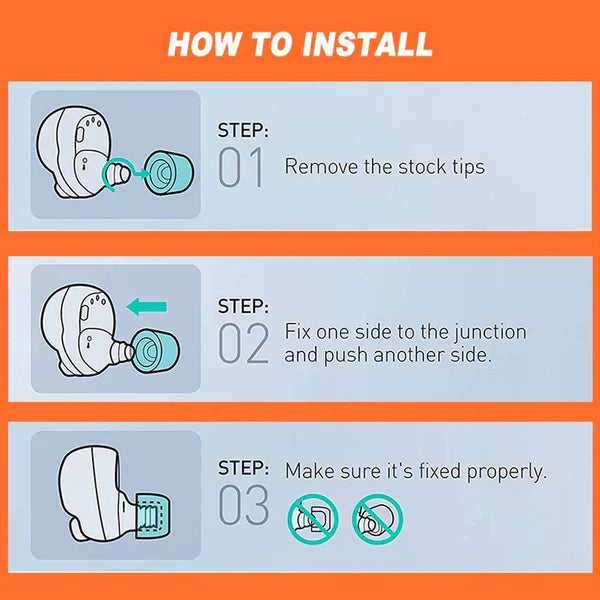 HOW TO INSTALL

STEP:
01 Remove the stock tips

STEP:
02 Fix one side to the junction and push another side.

STEP:
03 Make sure it's fixed properly.