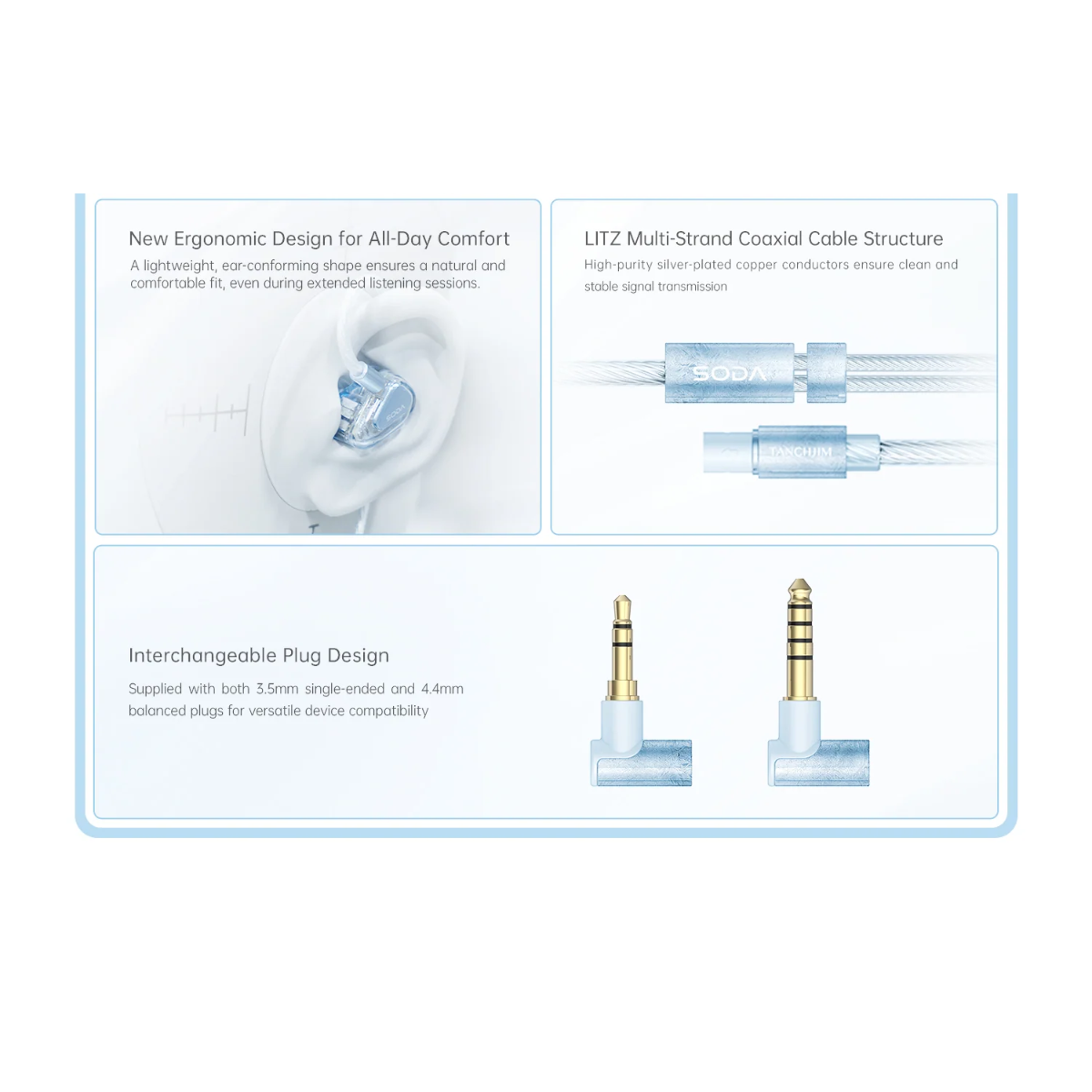 New Ergonomic Design for All-Day Comfort

A lightweight, ear-conforming shape ensures a natural and comfortable fit, even during extended listening sessions.

LITZ Multi-Strand Coaxial Cable Structure

High-purity silver-plated copper conductors ensure clean and stable signal transmission

SODA

TANCHJIM

Interchangeable Plug Design

Supplied with both 3.5mm single-ended and 4.4mm balanced plugs for versatile device compatibility